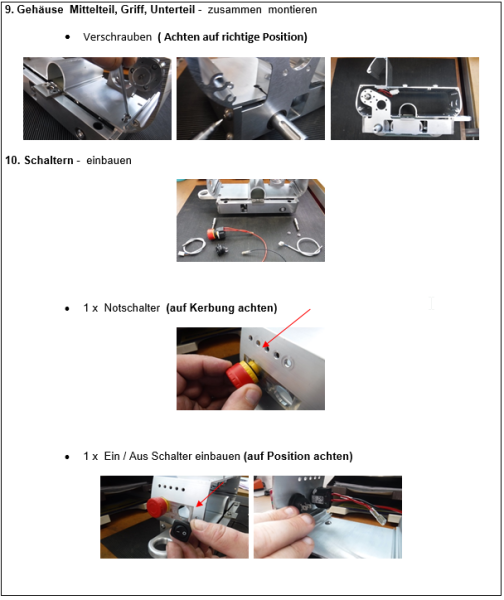 9. Gehäuse Mittelteil, Griff, Unterteil - zusammen montieren

• Verschrauben ( Achten auf richtige Position)

10. Schaltern - einbauen

• 1 x Notschalter (auf Kerbung achten)

• 1 x Ein / Aus Schalter einbauen (auf Position achten)