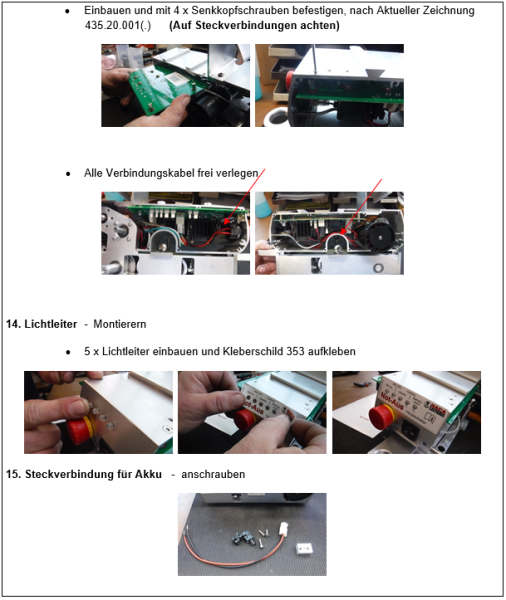 • Einbauen und mit 4 x Senkkopfschrauben befestigen, nach Aktueller Zeichnung 435.20.001(.) **(Auf Steckverbindungen achten)**

• Alle Verbindungskabel frei verlegen

**14. Lichtleiter** - Montierern

• 5 x Lichtleiter einbauen und Kleberschild 353 aufkleben

Not-Aus

Not-Aus

**15. Steckverbindung für Akku** - anschrauben