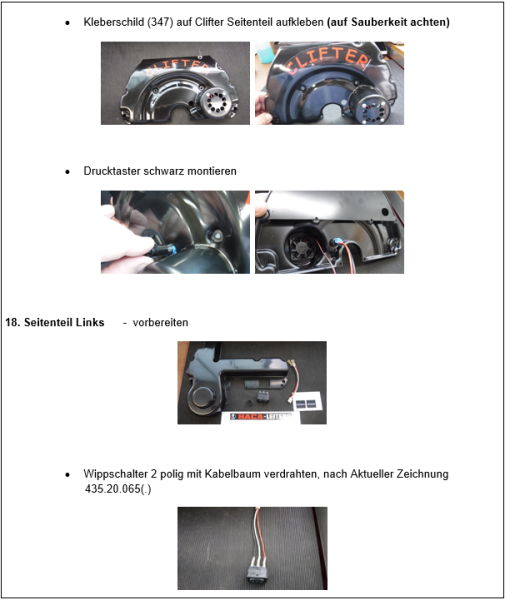 • Kleberschild (347) auf Clifter Seitenteil aufkleben **(auf Sauberkeit achten)**

CLIFTER

CLIFTER

• Drucktaster schwarz montieren

**18. Seitenteil Links** - vorbereiten

HACA-LEITERN

• Wippschalter 2 polig mit Kabelbaum verdrahten, nach Aktueller Zeichnung 435.20.065(.)