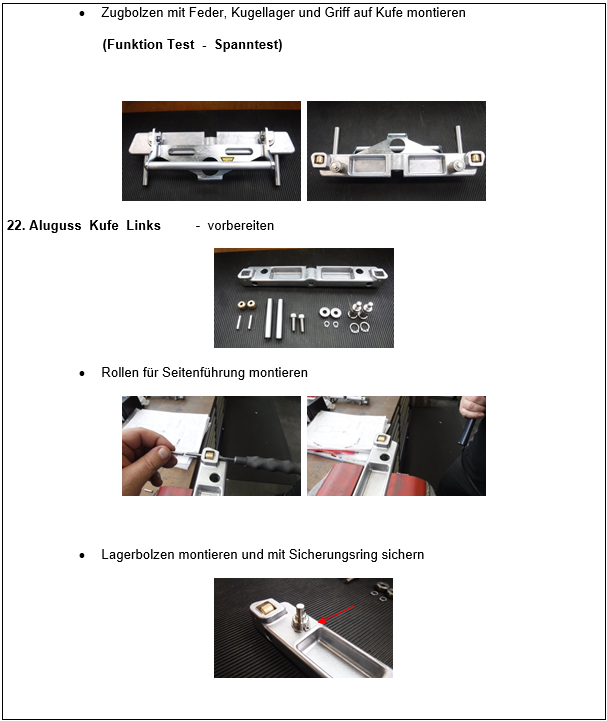 • Zugbolzen mit Feder, Kugellager und Griff auf Kufe montieren

(Funktion Test - Spanntest)

22. Aluguss Kufe Links - vorbereiten

• Rollen für Seitenführung montieren

• Lagerbolzen montieren und mit Sicherungsring sichern