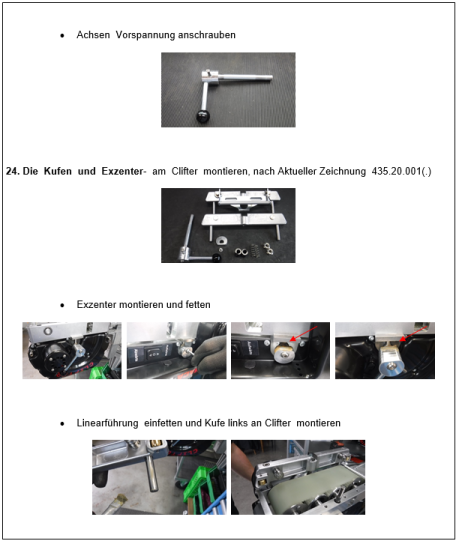 • Achsen Vorspannung anschrauben

24. Die Kufen und Exzenter- am Clifter montieren, nach Aktueller Zeichnung 435.20.001(.)

• Exzenter montieren und fetten

• Linearführung einfetten und Kufe links an Clifter montieren