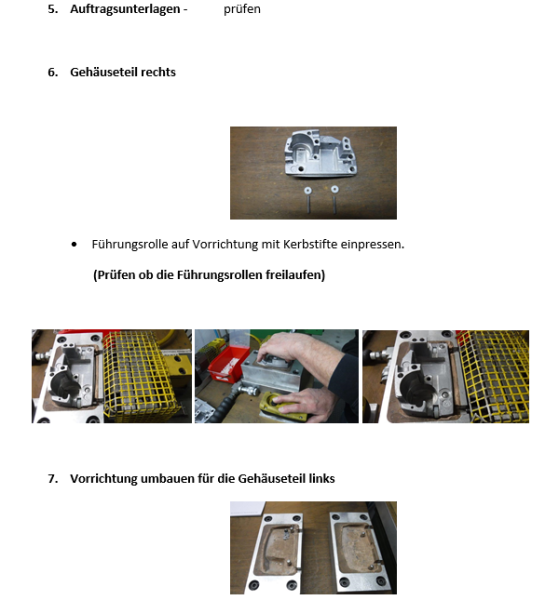 5. Auftragsunterlagen - prüfen

6. Gehäuseteil rechts

• Führungsrolle auf Vorrichtung mit Kerbstifte einpressen.

(Prüfen ob die Führungsrollen freilaufen)

7. Vorrichtung umbauen für die Gehäuseteil links