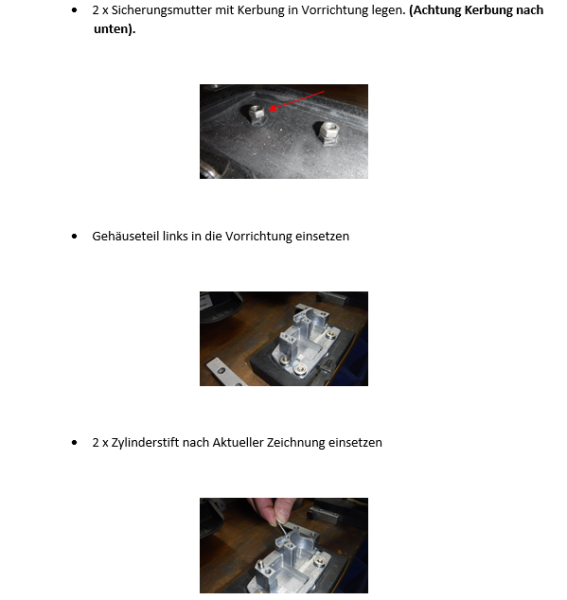 • 2 x Sicherungsmutter mit Kerbung in Vorrichtung legen. (Achtung Kerbung nach unten).

• Gehäuseteil links in die Vorrichtung einsetzen

• 2 x Zylinderstift nach Aktueller Zeichnung einsetzen