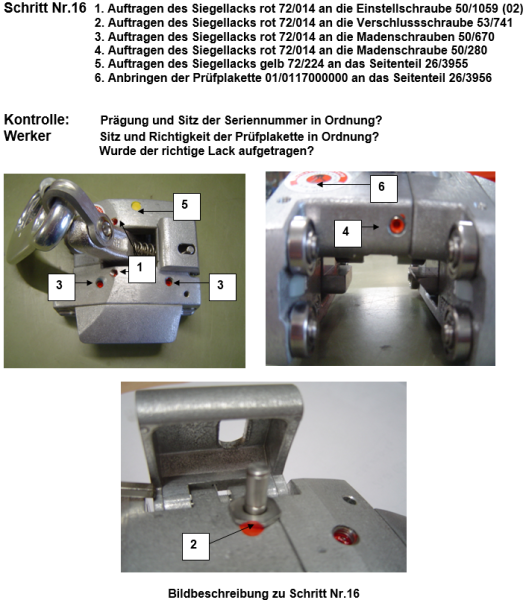 Schritt Nr.16 1. Auftragen des Siegellacks rot 72/014 an die Einstellschraube 50/1059 (02)
2. Auftragen des Siegellacks rot 72/014 an die Verschlussschraube 53/741
3. Auftragen des Siegellacks rot 72/014 an die Madenschrauben 50/670
4. Auftragen des Siegellacks rot 72/014 an die Madenschraube 50/280
5. Auftragen des Siegellacks gelb 72/224 an das Seitenteil 26/3955
6. Anbringen der Prüfplakette 01/0117000000 an das Seitenteil 26/3956

Kontrolle: Werker
Prägung und Sitz der Seriennummer in Ordnung?
Sitz und Richtigkeit der Prüfplakette in Ordnung?
Wurde der richtige Lack aufgetragen?

5
1
3
3
6
4
2

Bildbeschreibung zu Schritt Nr.16