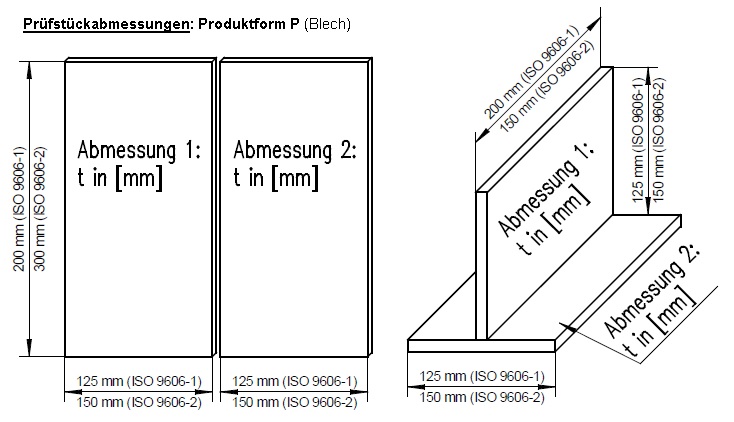 Prüfstückabmessungen: Produktform P (Blech)

200 mm (ISO 9606-1)
300 mm (ISO 9606-2)

Abmessung 1:
t in [mm]

Abmessung 2:
t in [mm]

125 mm (ISO 9606-1)
150 mm (ISO 9606-2)

125 mm (ISO 9606-1)
150 mm (ISO 9606-2)

200 mm (ISO 9606-1)
150 mm (ISO 9606-2)

125 mm (ISO 9606-1)
150 mm (ISO 9606-2)

Abmessung 1:
t in [mm]

Abmessung 2:
t in [mm]

125 mm (ISO 9606-1)
150 mm (ISO 9606-2)